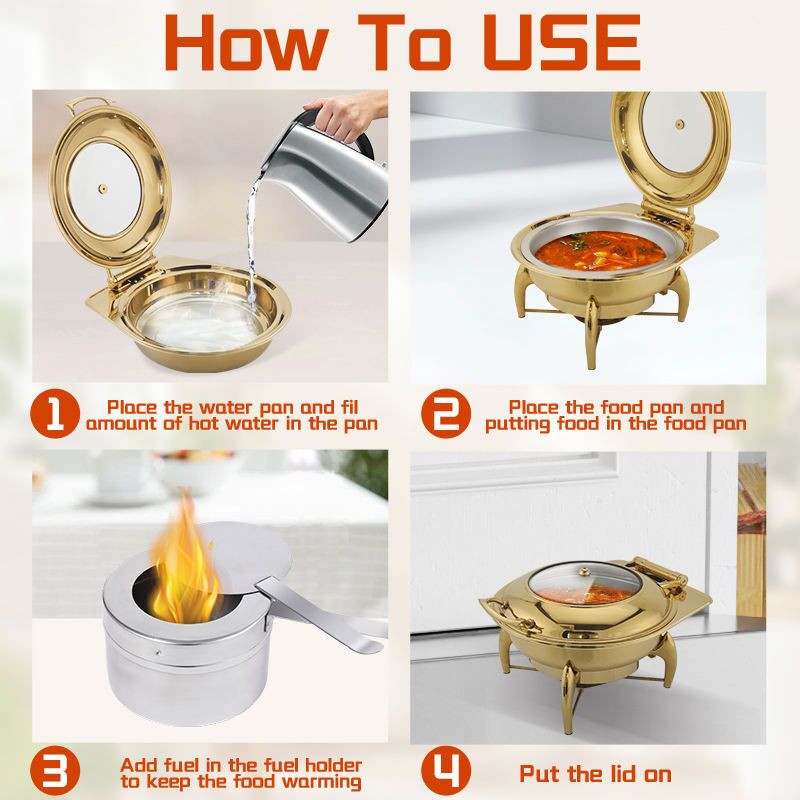 How To USE

1 Place the water pan and fil amount of hot water in the pan

2 Place the food pan and putting food in the food pan

3 Add fuel in the fuel holder to keep the food warming

4 Put the lid on