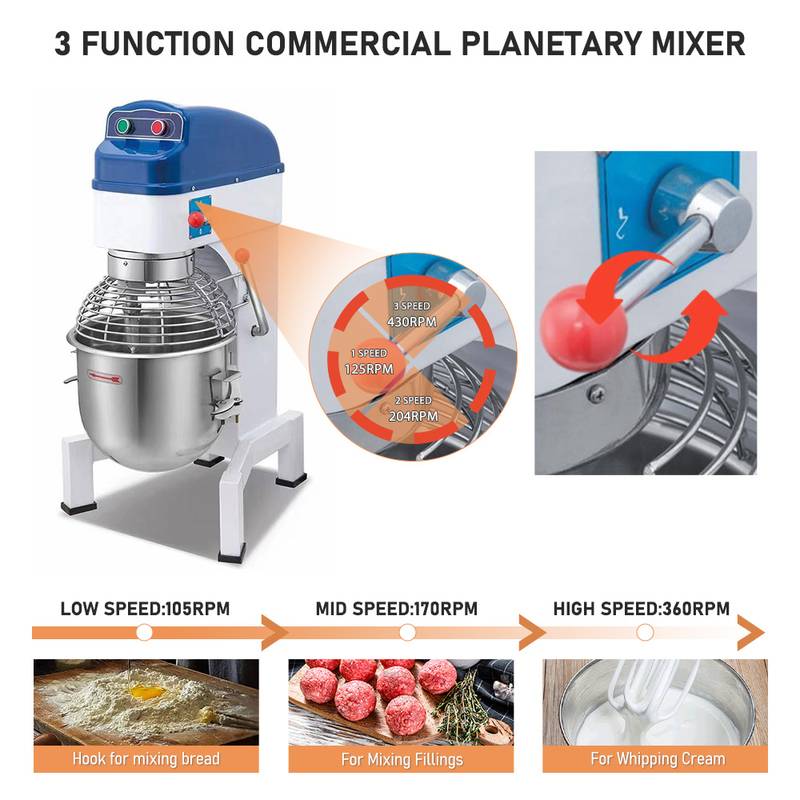 3 FUNCTION COMMERCIAL PLANETARY MIXER

3 SPEED
430RPM

1 SPEED
125RPM

2 SPEED
204RPM

LOW SPEED:105RPM

MID SPEED:170RPM

HIGH SPEED:360RPM

Hook for mixing bread

For Mixing Fillings

For Whipping Cream